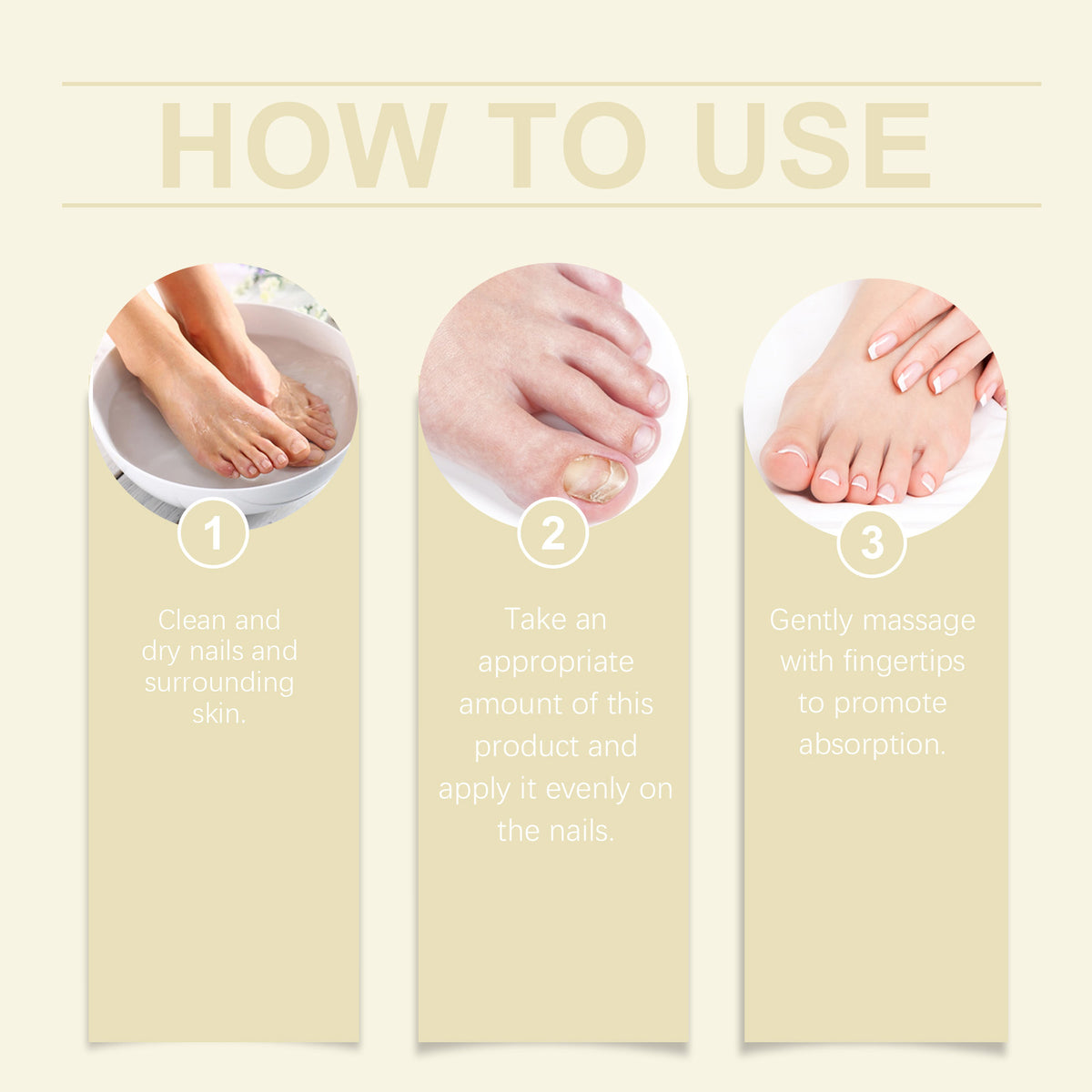 HOW TO USE

1

Clean and dry nails and surrounding skin.

2

Take an appropriate amount of this product and apply it evenly on the nails.

3

Gently massage with fingertips to promote absorption.