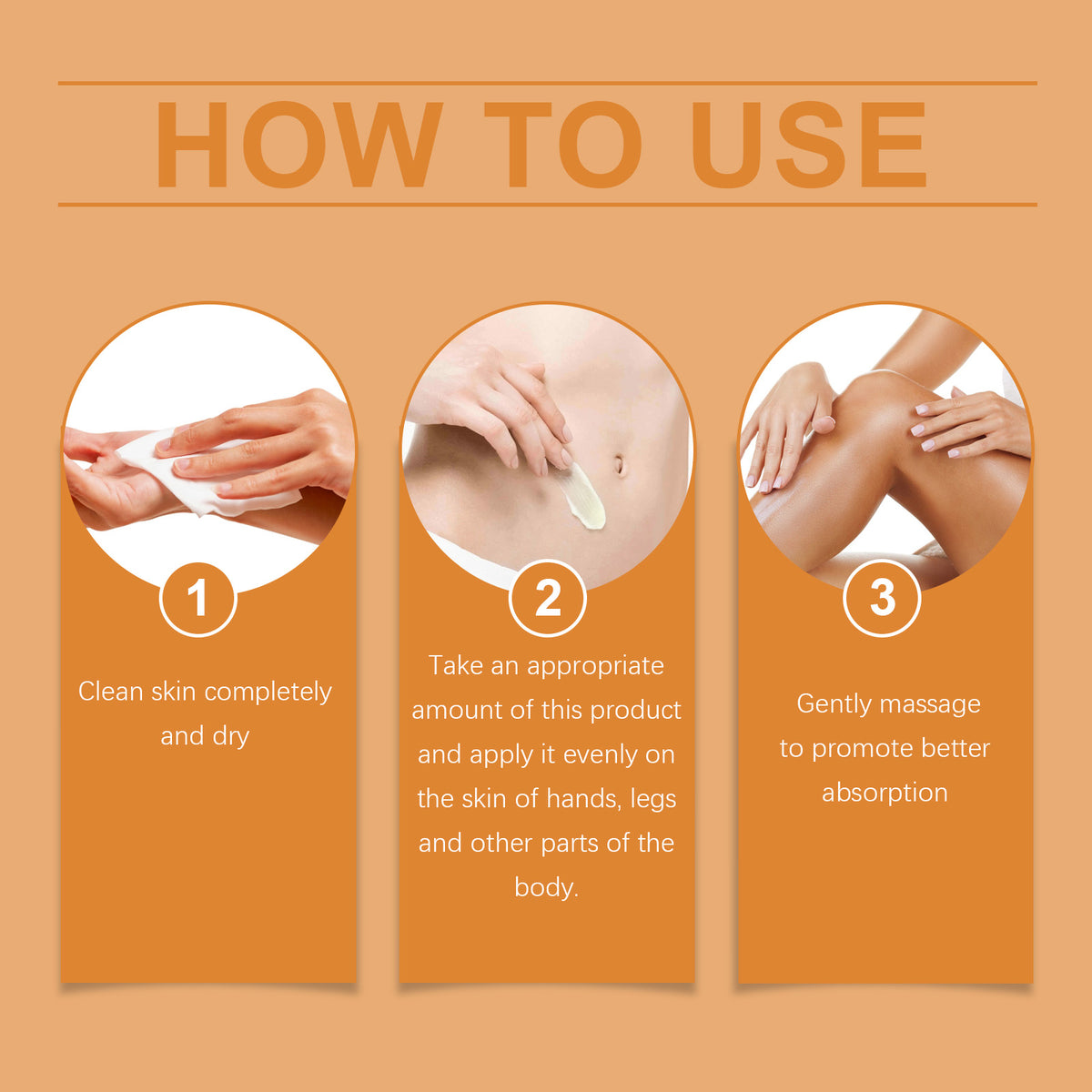 HOW TO USE

1

Clean skin completely and dry

2

Take an appropriate amount of this product and apply it evenly on the skin of hands, legs and other parts of the body.

3

Gently massage to promote better absorption